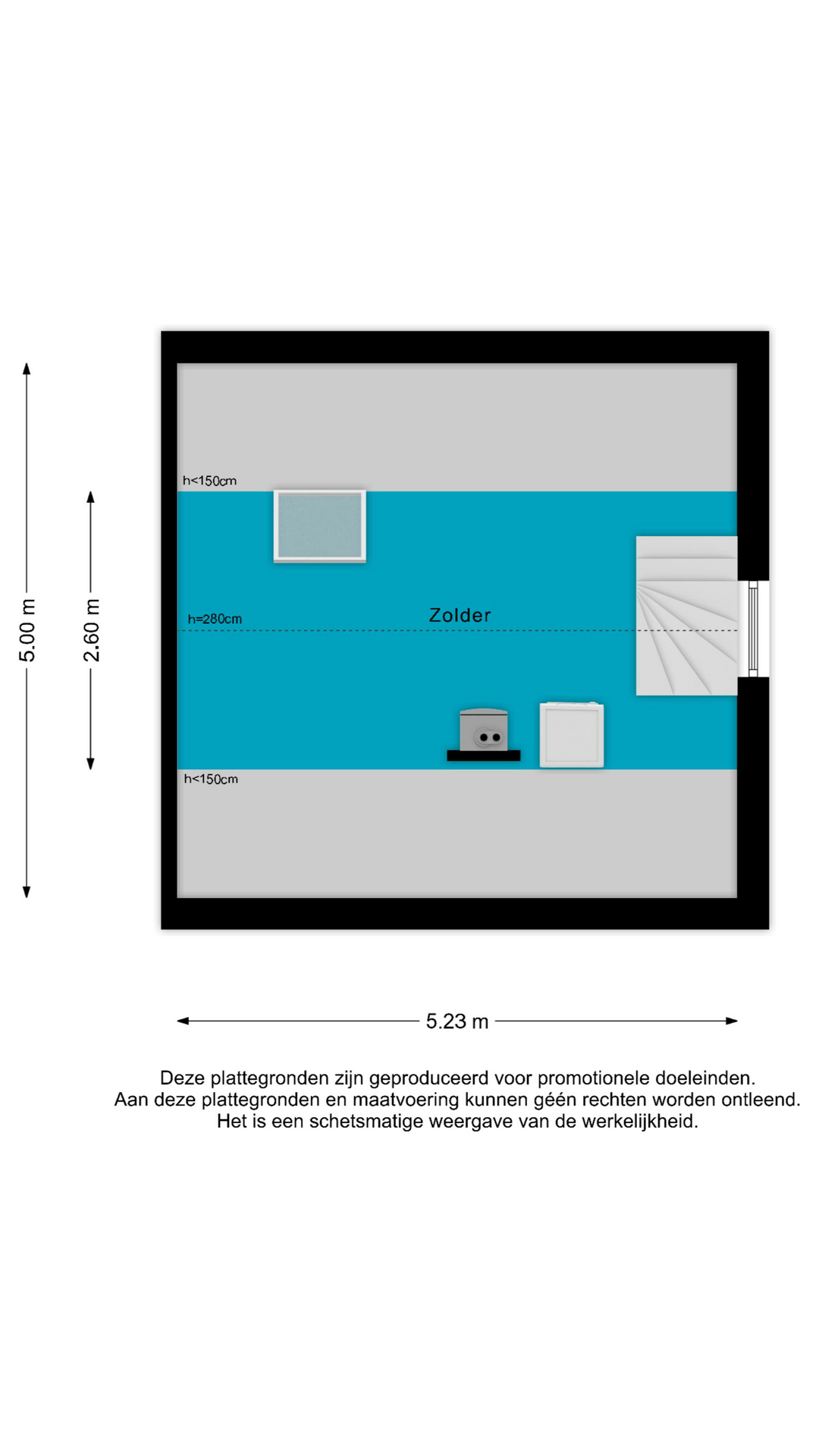 5.00 m

2.60 m

h<150cm

h=280cm

Zolder

h<150cm

5.23 m

Deze plattegronden zijn geproduceerd voor promotionele doeleinden.
Aan deze plattegronden en maatvoering kunnen géén rechten worden ontleend.
Het is een schetsmatige weergave van de werkelijkheid.